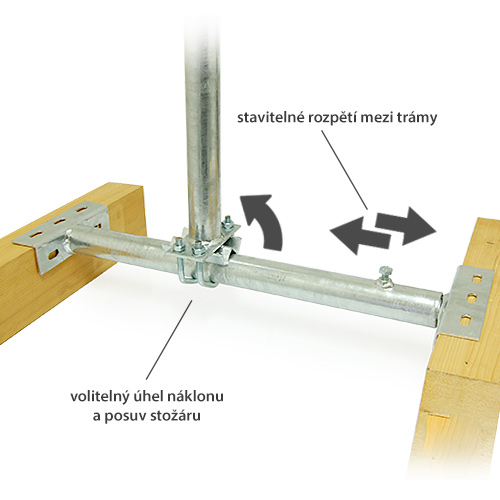 stavitelné rozpětí mezi trámy

volitelný úhel náklonu
a posuv stožáru